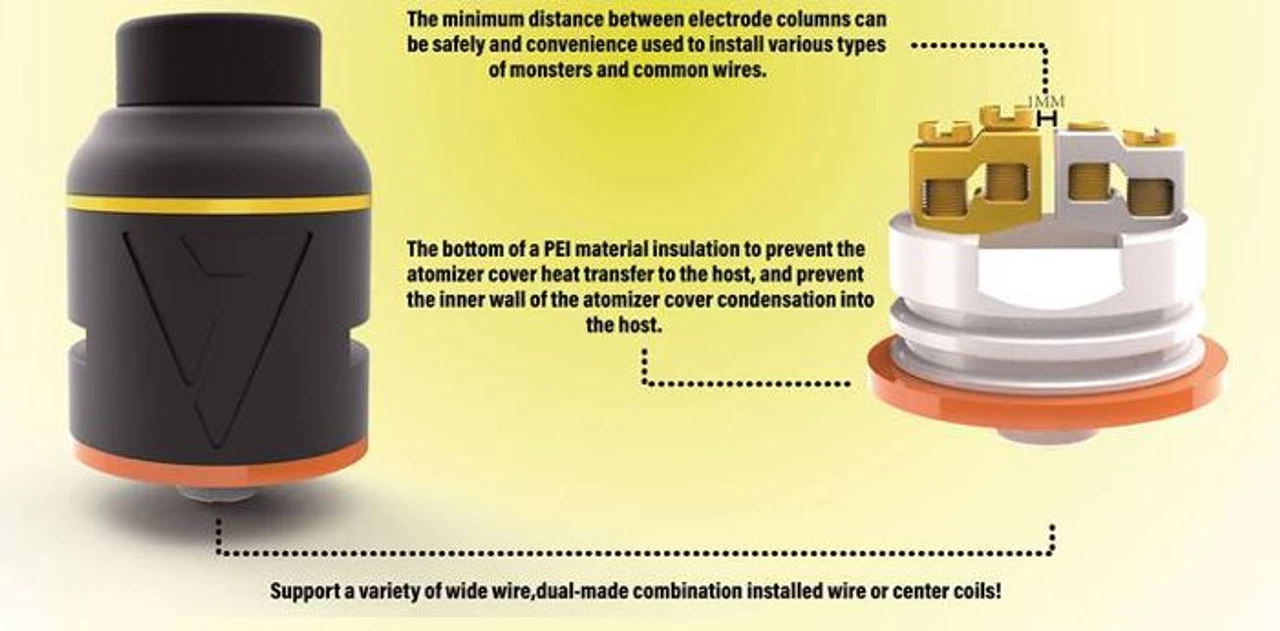 The minimum distance between electrode columns can be safely and convenience used to install various types of monsters and common wires.

1MM

The bottom of a PEI material insulation to prevent the atomizer cover heat transfer to the host, and prevent the inner wall of the atomizer cover condensation into the host.

Support a variety of wide wire,dual-made combination installed wire or center coils!